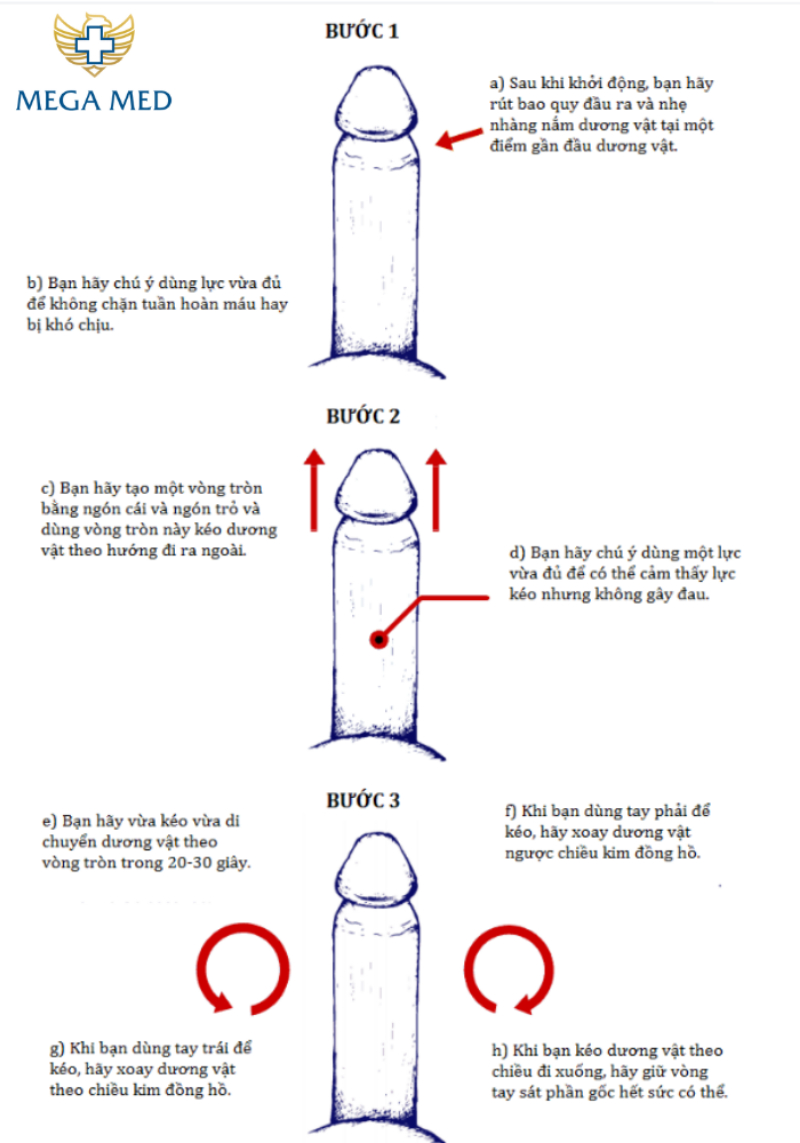 MEGA MED

BƯỚC 1

a) Sau khi khởi động, bạn hãy rút bao quy đầu ra và nhẹ nhàng nắm dương vật tại một điểm gần đầu dương vật.

b) Bạn hãy chú ý dùng lực vừa đủ để không chặn tuần hoàn máu hay bị khó chịu.

BƯỚC 2

c) Bạn hãy tạo một vòng tròn bằng ngón cái và ngón trỏ và dùng vòng tròn này kéo dương vật theo hướng đi ra ngoài.

d) Bạn hãy chú ý dùng một lực vừa đủ để có thể cảm thấy lực kéo nhưng không gây đau.

BƯỚC 3

e) Bạn hãy vừa kéo vừa di chuyển dương vật theo vòng tròn trong 20-30 giây.

f) Khi bạn dùng tay phải để kéo, hãy xoay dương vật ngược chiều kim đồng hồ.

g) Khi bạn dùng tay trái để kéo, hãy xoay dương vật theo chiều kim đồng hồ.

h) Khi bạn kéo dương vật theo chiều đi xuống, hãy giữ vòng tay sát phần gốc hết sức có thể.